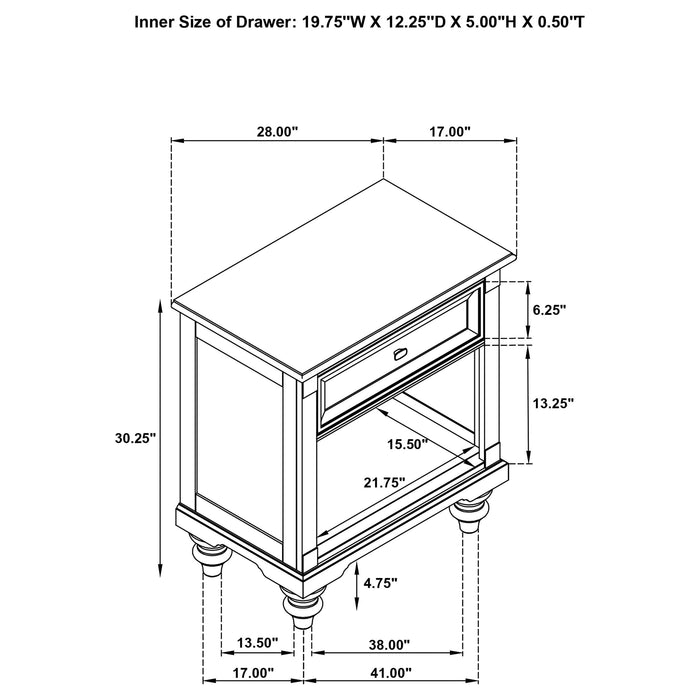 Inner Size of Drawer: 19.75"W X 12.25"D X 5.00"H X 0.50"T

28.00"
17.00"
6.25"
13.25"
30.25"
15.50"
21.75"
4.75"
13.50"
38.00"
17.00"
41.00"